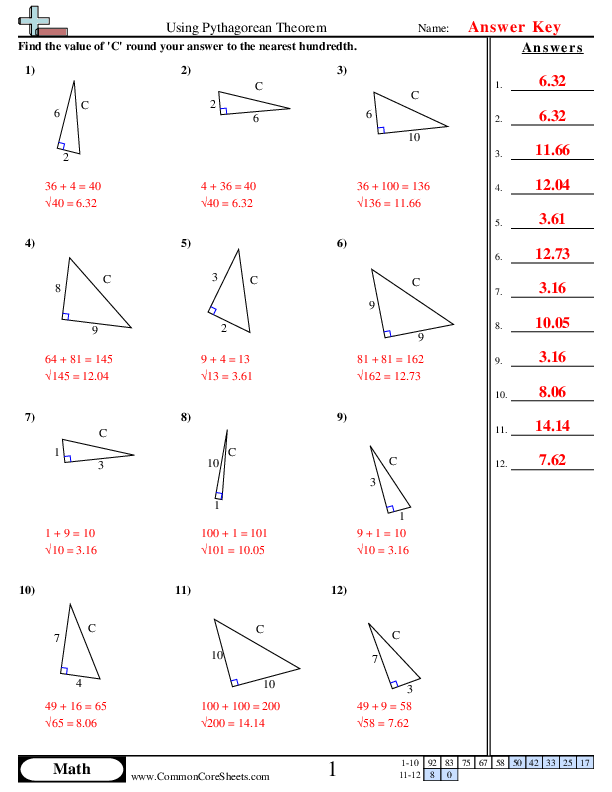 Using Pythagorean Theorem

Name: Answer Key

Find the value of 'C' round your answer to the nearest hundredth.

1)
6
C
2
$36 + 4 = 40$
$\sqrt{40} = 6.32$

2)
C
2
6
$4 + 36 = 40$
$\sqrt{40} = 6.32$

3)
C
6
10
$36 + 100 = 136$
$\sqrt{136} = 11.66$

4)
8
C
9
$64 + 81 = 145$
$\sqrt{145} = 12.04$

5)
3
C
2
$9 + 4 = 13$
$\sqrt{13} = 3.61$

6)
C
9
9
$81 + 81 = 162$
$\sqrt{162} = 12.73$

7)
C
1
3
$1 + 9 = 10$
$\sqrt{10} = 3.16$

8)
C
10
1
$100 + 1 = 101$
$\sqrt{101} = 10.05$

9)
C
3
1
$9 + 1 = 10$
$\sqrt{10} = 3.16$

10)
7
C
4
$49 + 16 = 65$
$\sqrt{65} = 8.06$

11)
C
10
10
$100 + 100 = 200$
$\sqrt{200} = 14.14$

12)
C
7
3
$49 + 9 = 58$
$\sqrt{58} = 7.62$

Answers
1. 6.32
2. 6.32
3. 11.66
4. 12.04
5. 3.61
6. 12.73
7. 3.16
8. 10.05
9. 3.16
10. 8.06
11. 14.14
12. 7.62

Math
www.CommonCoreSheets.com
1

| 1-10 | 92 | 83 | 75 | 67 | 58 | 50 | 42 | 33 | 25 | 17 |
|---|---|---|---|---|---|---|---|---|---|---|
| 11-12 | 8 | 0 | | | | | | | | |