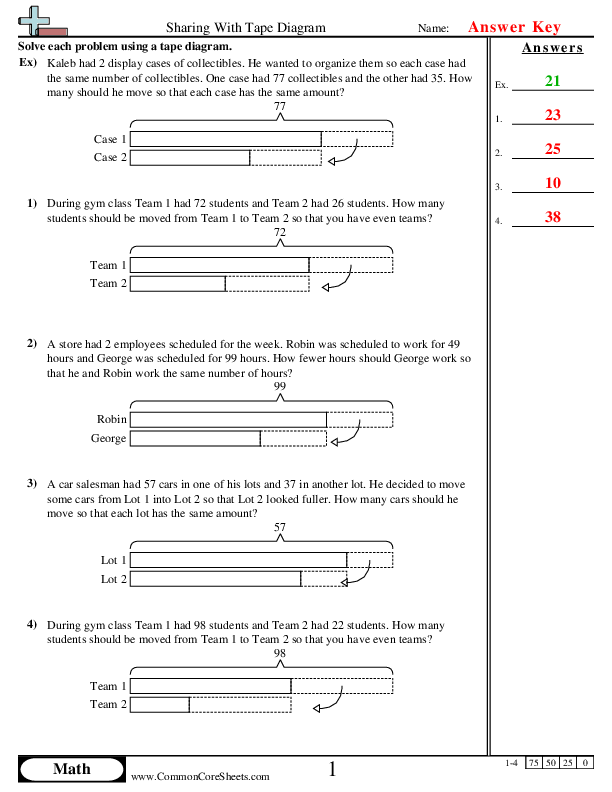 Sharing With Tape Diagram
Name: Answer Key

Solve each problem using a tape diagram.

Ex) Kaleb had 2 display cases of collectibles. He wanted to organize them so each case had the same number of collectibles. One case had 77 collectibles and the other had 35. How many should he move so that each case has the same amount?

77
Case 1
Case 2

1) During gym class Team 1 had 72 students and Team 2 had 26 students. How many students should be moved from Team 1 to Team 2 so that you have even teams?

72
Team 1
Team 2

2) A store had 2 employees scheduled for the week. Robin was scheduled to work for 49 hours and George was scheduled for 99 hours. How fewer hours should George work so that he and Robin work the same number of hours?

99
Robin
George

3) A car salesman had 57 cars in one of his lots and 37 in another lot. He decided to move some cars from Lot 1 into Lot 2 so that Lot 2 looked fuller. How many cars should he move so that each lot has the same amount?

57
Lot 1
Lot 2

4) During gym class Team 1 had 98 students and Team 2 had 22 students. How many students should be moved from Team 1 to Team 2 so that you have even teams?

98
Team 1
Team 2

Answers
Ex. 21
1. 23
2. 25
3. 10
4. 38

Math
www.CommonCoreSheets.com
1

| 1-4 | 75 | 50 | 25 | 0 |
|---|---|---|---|---|