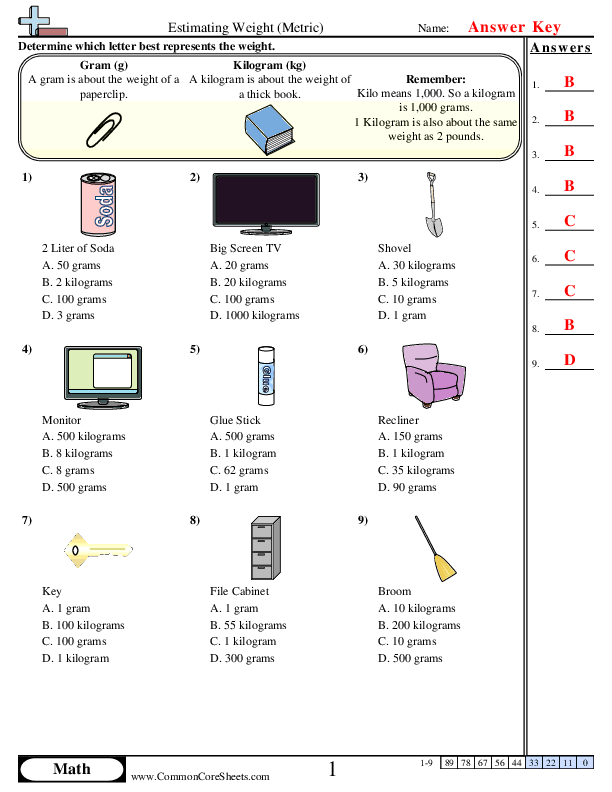 Estimating Weight (Metric)

Name: Answer Key

Determine which letter best represents the weight.

Gram (g)
A gram is about the weight of a paperclip.

Kilogram (kg)
A kilogram is about the weight of a thick book.

Remember:
Kilo means 1,000. So a kilogram is 1,000 grams.
1 Kilogram is also about the same weight as 2 pounds.

1)
Soda
2 Liter of Soda
A. 50 grams
B. 2 kilograms
C. 100 grams
D. 3 grams

2)
Big Screen TV
A. 20 grams
B. 20 kilograms
C. 100 grams
D. 1000 kilograms

3)
Shovel
A. 30 kilograms
B. 5 kilograms
C. 10 grams
D. 1 gram

4)
Monitor
A. 500 kilograms
B. 8 kilograms
C. 8 grams
D. 500 grams

5)
Glue
Glue Stick
A. 500 grams
B. 1 kilogram
C. 62 grams
D. 1 gram

6)
Recliner
A. 150 grams
B. 1 kilogram
C. 35 kilograms
D. 90 grams

7)
Key
A. 1 gram
B. 100 kilograms
C. 100 grams
D. 1 kilogram

8)
File Cabinet
A. 1 gram
B. 55 kilograms
C. 1 kilogram
D. 300 grams

9)
Broom
A. 10 kilograms
B. 200 kilograms
C. 10 grams
D. 500 grams

Answers
1. B
2. B
3. B
4. B
5. C
6. C
7. C
8. B
9. D

Math
www.CommonCoreSheets.com
1

| 1-9 | 89 | 78 | 67 | 56 | 44 | 33 | 22 | 11 | 0 |
|---|---|---|---|---|---|---|---|---|---|